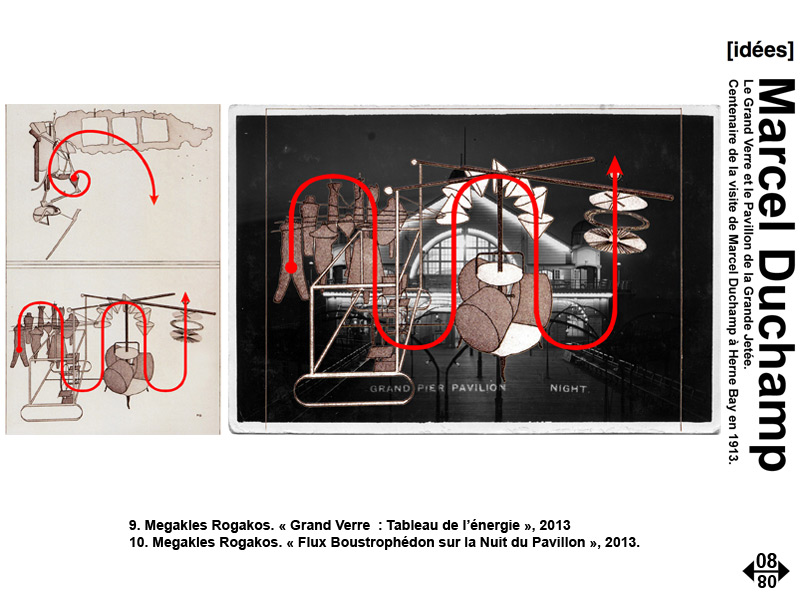 [idées]

Marcel Duchamp

Le Grand Verre et le Pavillon de la Grande Jetée.
Centenaire de la visite de Marcel Duchamp à Herne Bay en 1913.

GRAND PIER PAVILION NIGHT.

9. Megakles Rogakos. « Grand Verre : Tableau de l'énergie », 2013
10. Megakles Rogakos. « Flux Boustrophédon sur la Nuit du Pavillon », 2013.

08
80